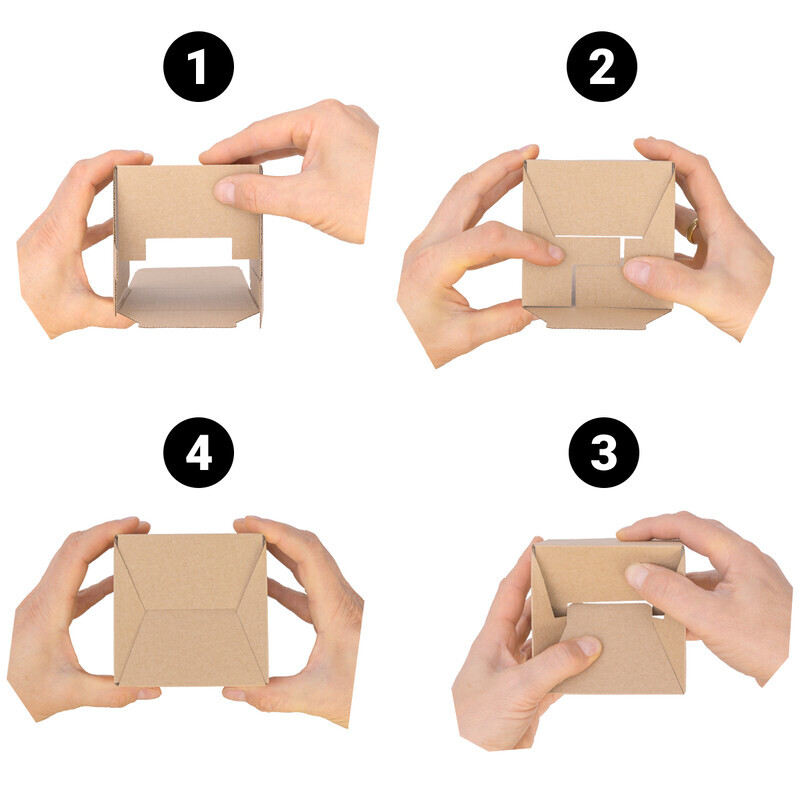 1

2

4

3